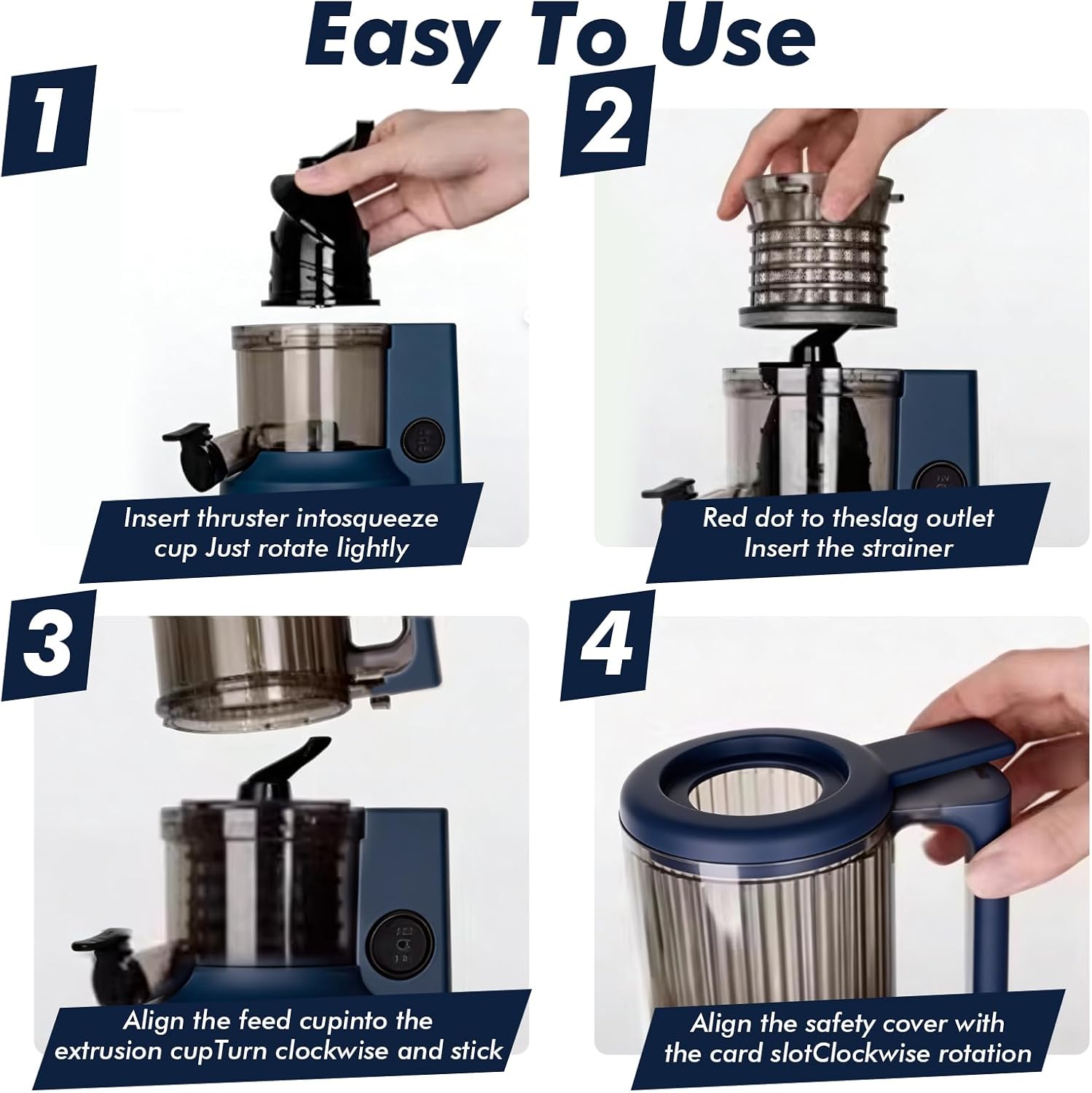 Easy To Use

1

Insert thruster intosqueeze cup Just rotate lightly

2

Red dot to theslag outlet Insert the strainer

3

Align the feed cupinto the extrusion cupTurn clockwise and stick

4

Align the safety cover with the card slotClockwise rotation