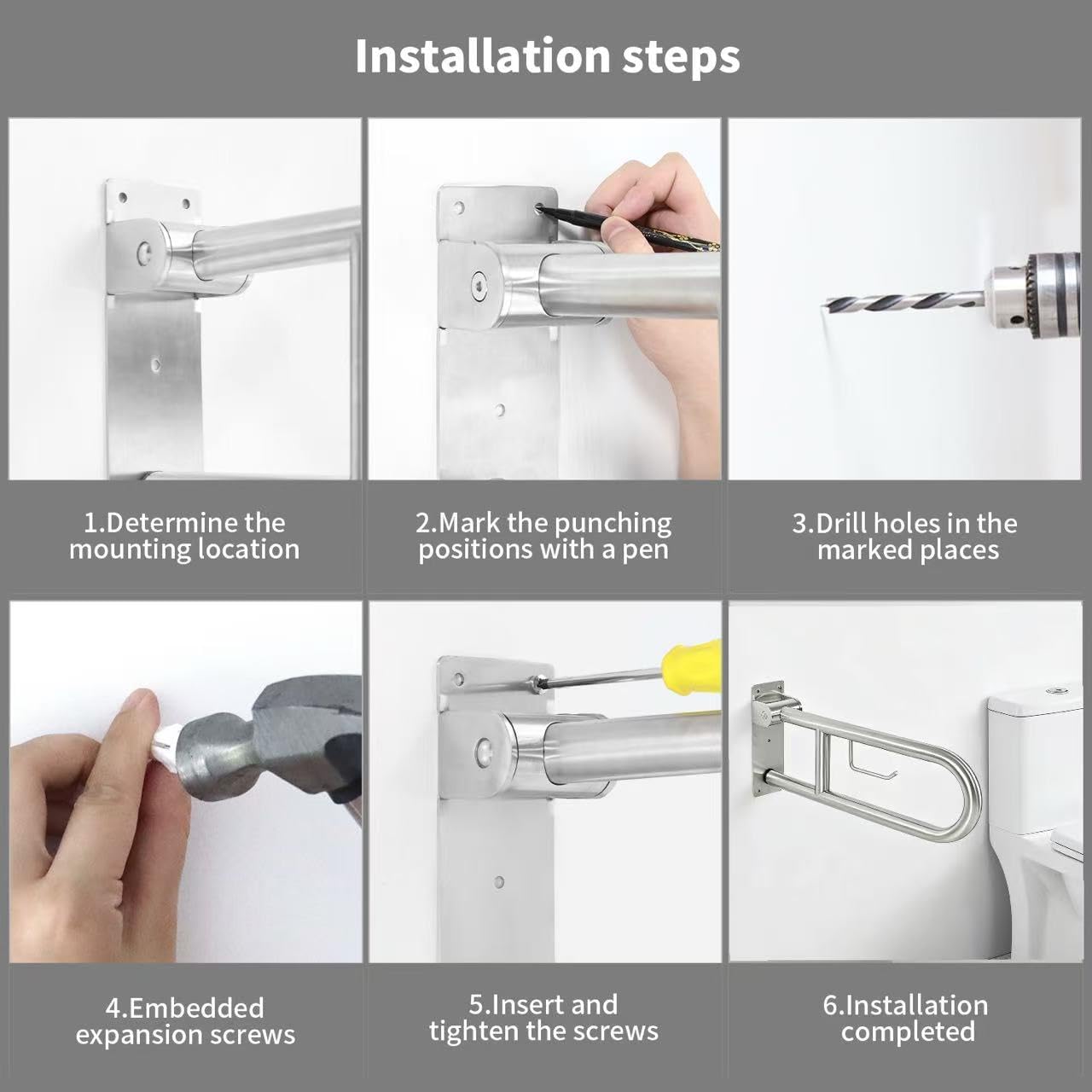 Installation steps

1.Determine the mounting location

2.Mark the punching positions with a pen

3.Drill holes in the marked places

4.Embedded expansion screws

5.Insert and tighten the screws

6.Installation completed