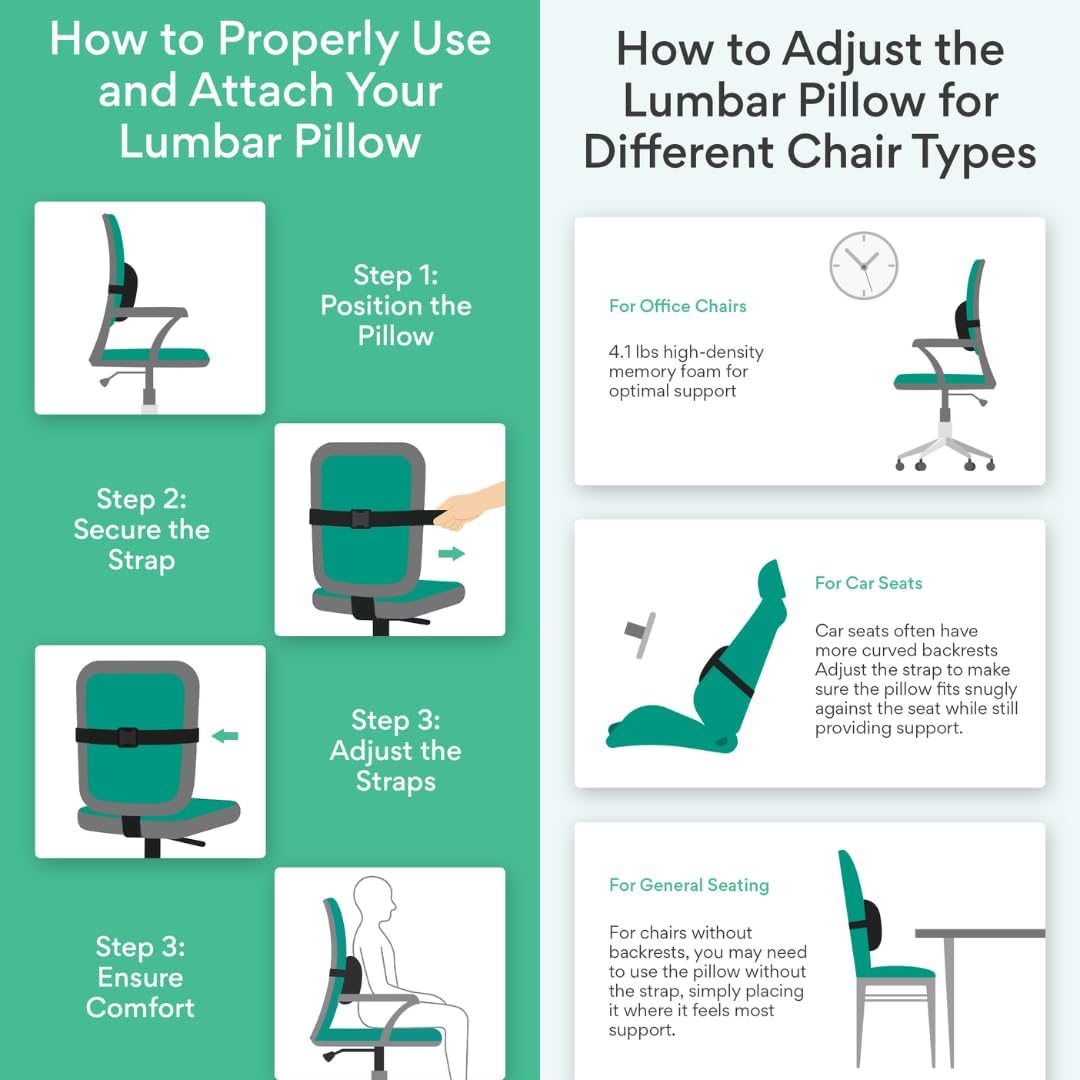 How to Properly Use and Attach Your Lumbar Pillow

Step 1: Position the Pillow

Step 2: Secure the Strap

Step 3: Adjust the Straps

Step 3: Ensure Comfort

How to Adjust the Lumbar Pillow for Different Chair Types

For Office Chairs

4.1 lbs high-density memory foam for optimal support

For Car Seats

Car seats often have more curved backrests Adjust the strap to make sure the pillow fits snugly against the seat while still providing support.

For General Seating

For chairs without backrests, you may need to use the pillow without the strap, simply placing it where it feels most support.