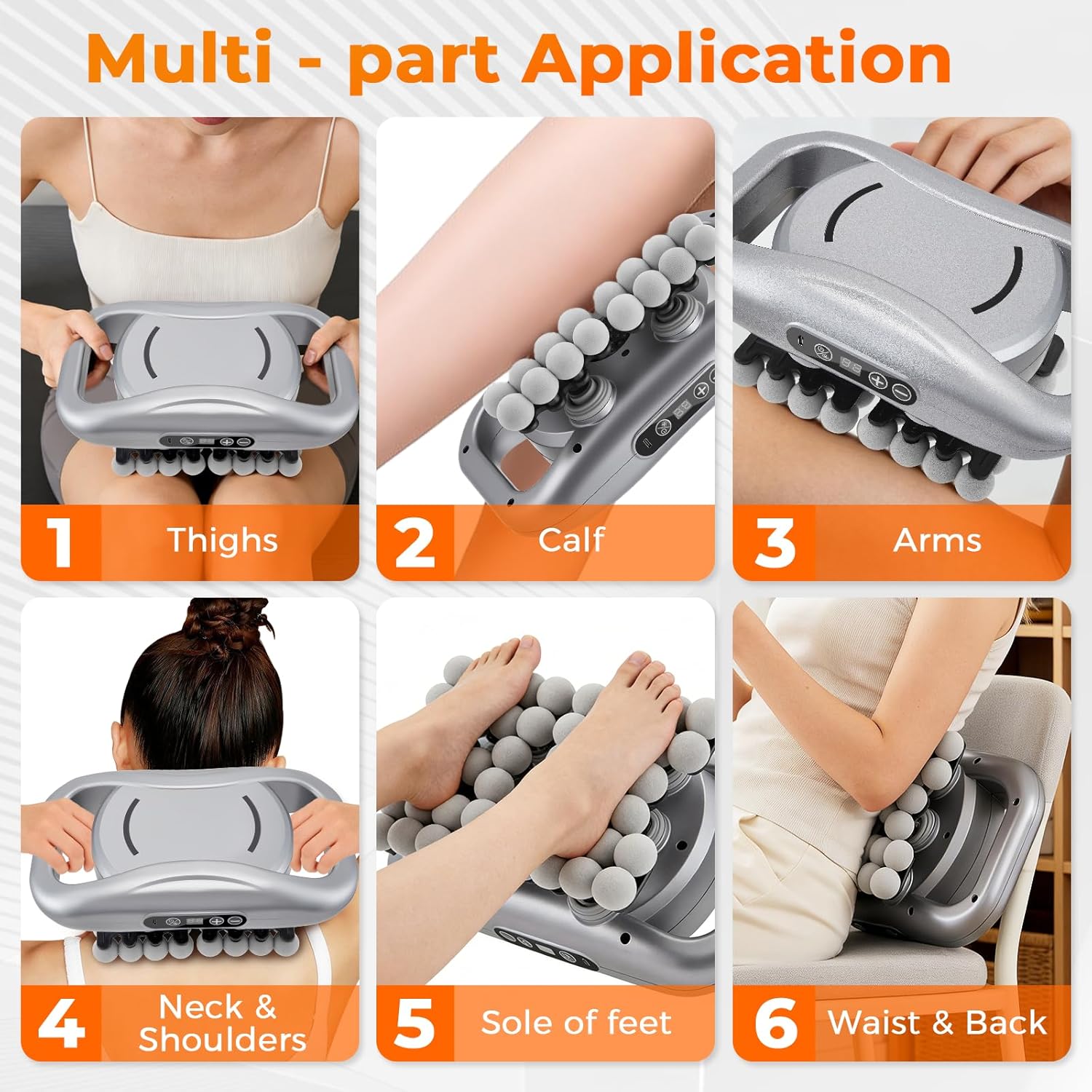 Multi - part Application

1 Thighs

2 Calf

3 Arms

4 Neck & Shoulders

5 Sole of feet

6 Waist & Back