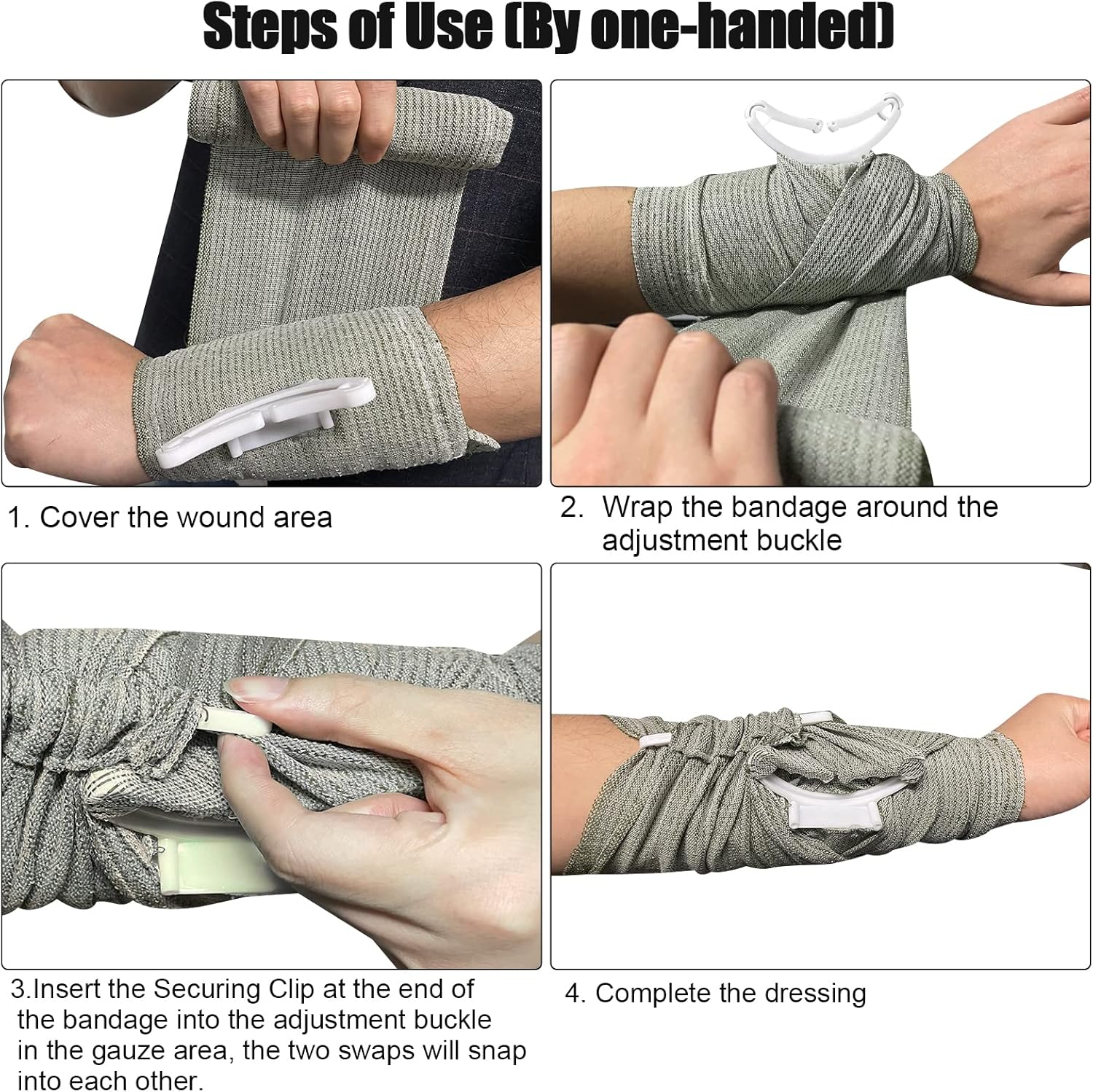 Steps of Use (By one-handed)

1. Cover the wound area

2. Wrap the bandage around the adjustment buckle

3.Insert the Securing Clip at the end of the bandage into the adjustment buckle in the gauze area, the two swaps will snap into each other.

4. Complete the dressing