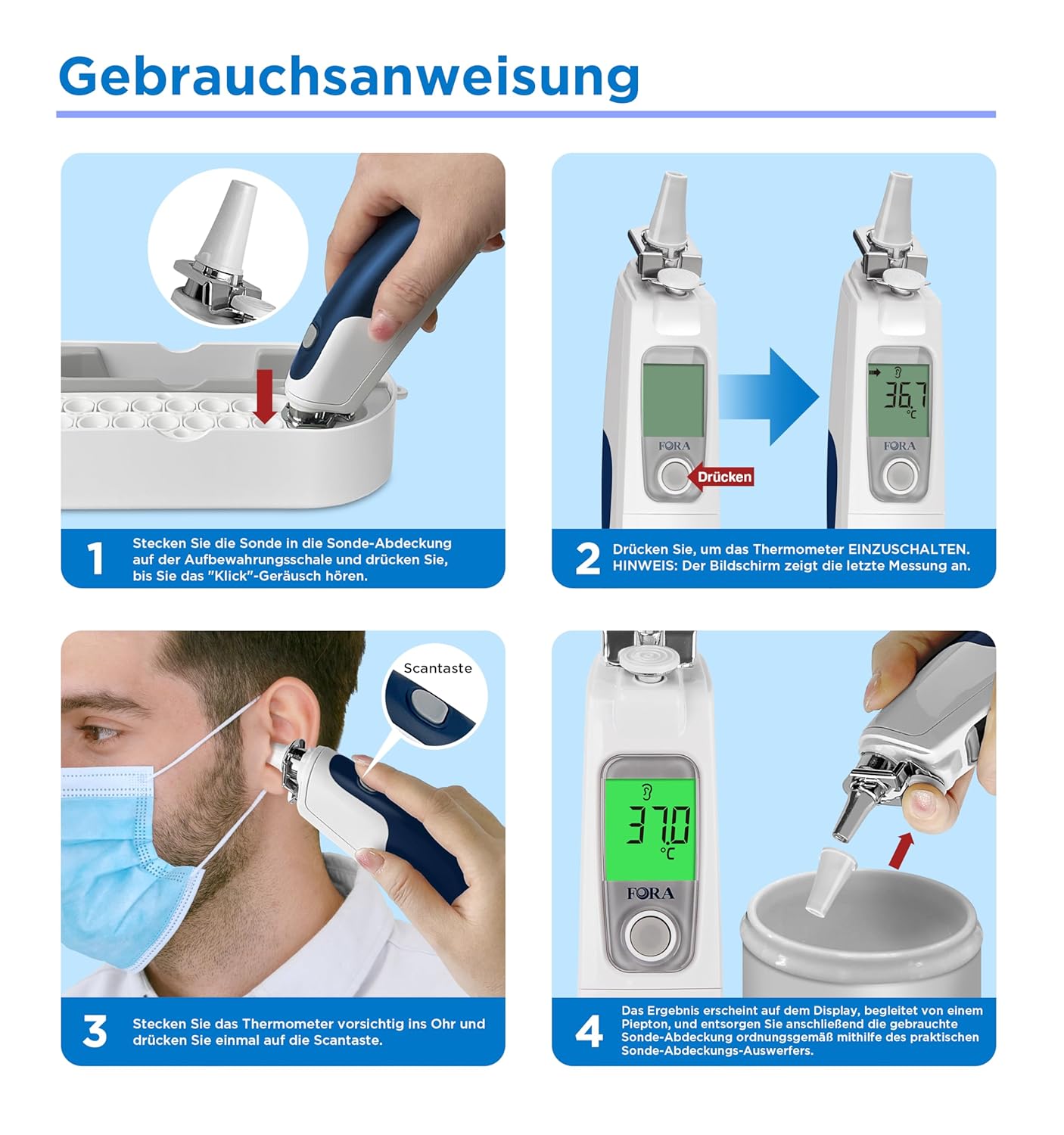 Gebrauchsanweisung

1 Stecken Sie die Sonde in die Sonde-Abdeckung auf der Aufbewahrungsschale und drücken Sie, bis Sie das "Klick"-Geräusch hören.

FORA
Drücken
36.7 °C
FORA

2 Drücken Sie, um das Thermometer EINZUSCHALTEN. HINWEIS: Der Bildschirm zeigt die letzte Messung an.

Scantaste

3 Stecken Sie das Thermometer vorsichtig ins Ohr und drücken Sie einmal auf die Scantaste.

37.0 °C
FORA

4 Das Ergebnis erscheint auf dem Display, begleitet von einem Piepton, und entsorgen Sie anschließend die gebrauchte Sonde-Abdeckung ordnungsgemäß mithilfe des praktischen Sonde-Abdeckungs-Auswerfers.