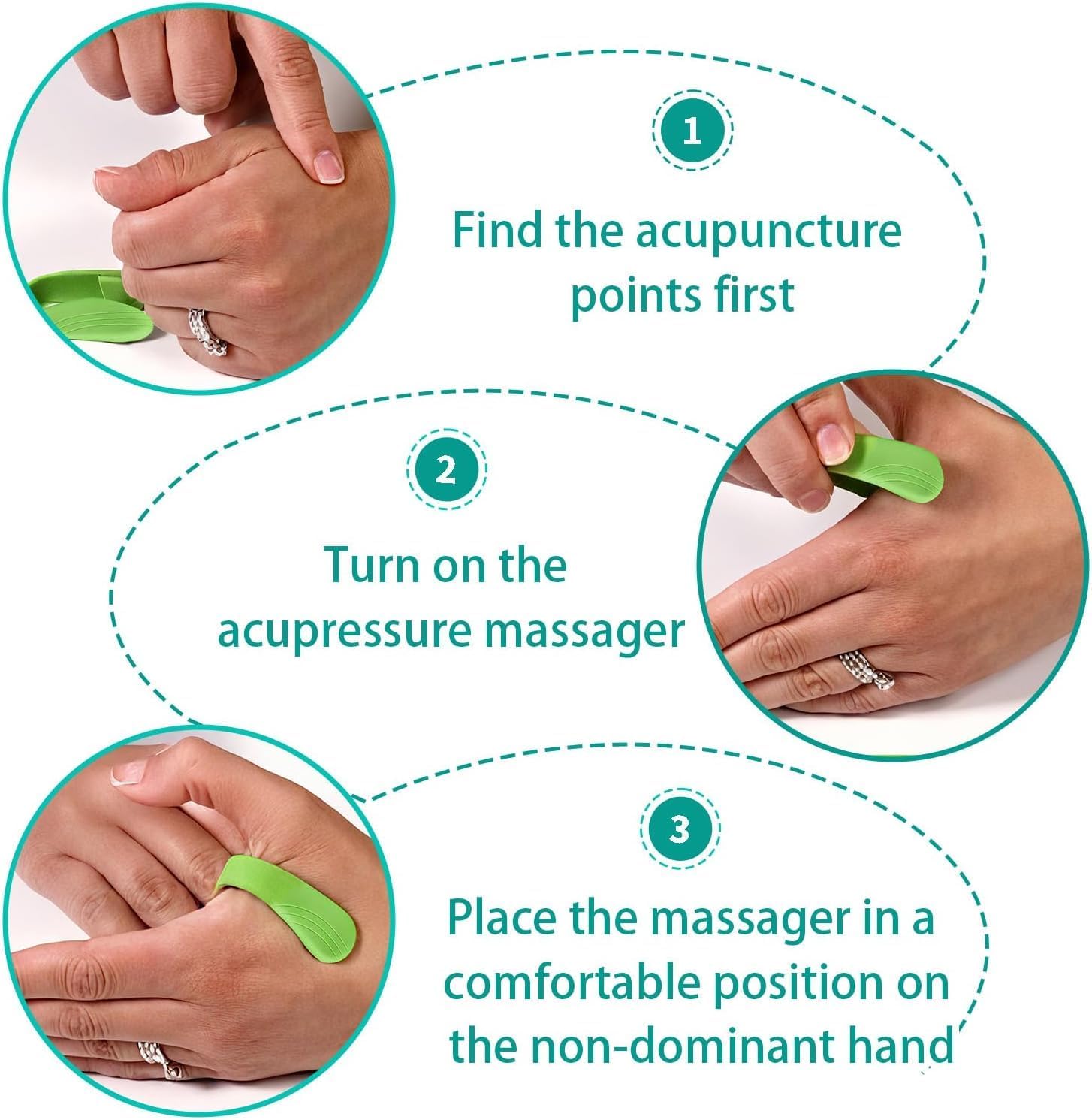 1

Find the acupuncture points first

2

Turn on the acupressure massager

3

Place the massager in a comfortable position on the non-dominant hand