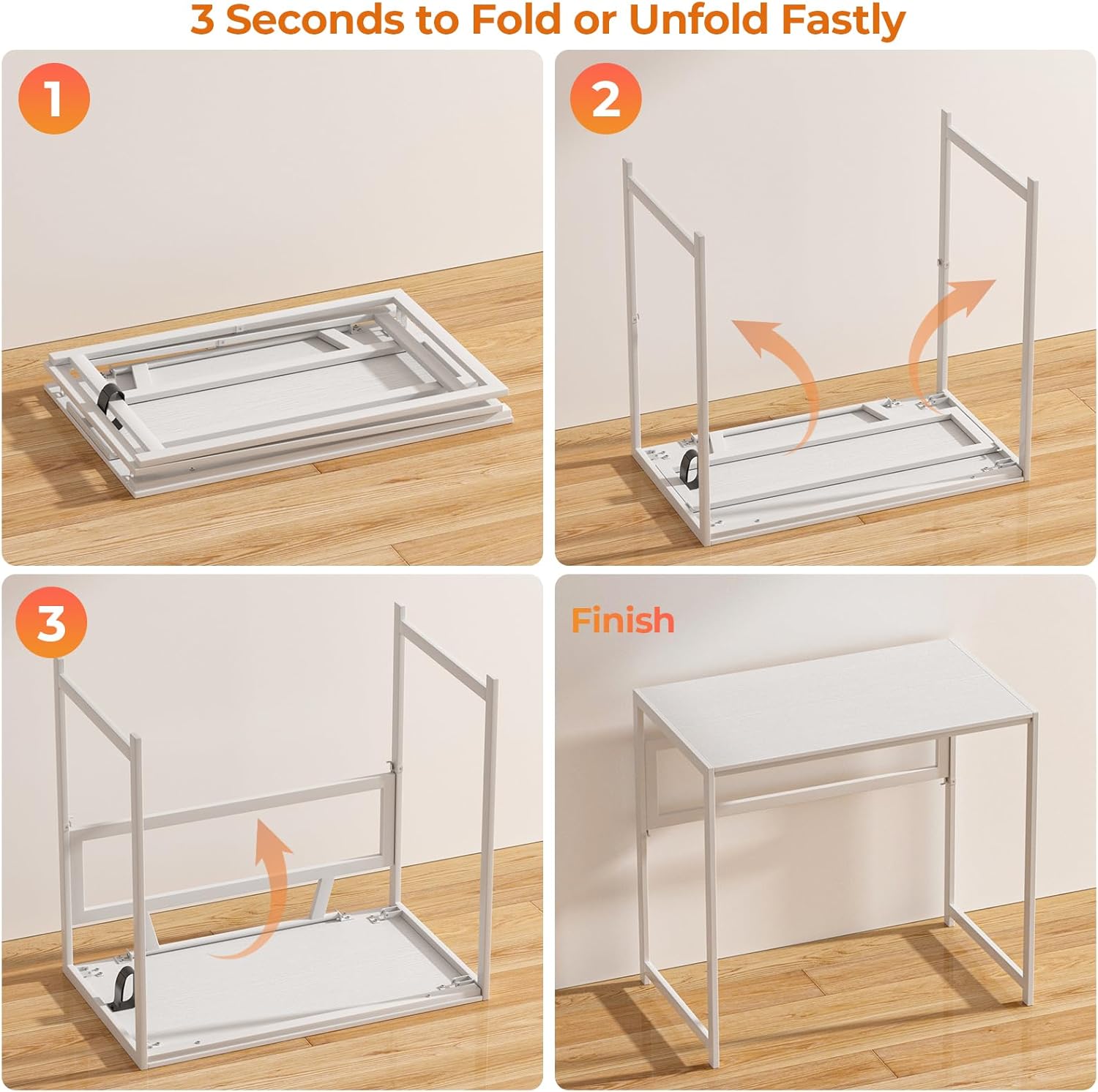 3 Seconds to Fold or Unfold Fastly

1

2

3

Finish