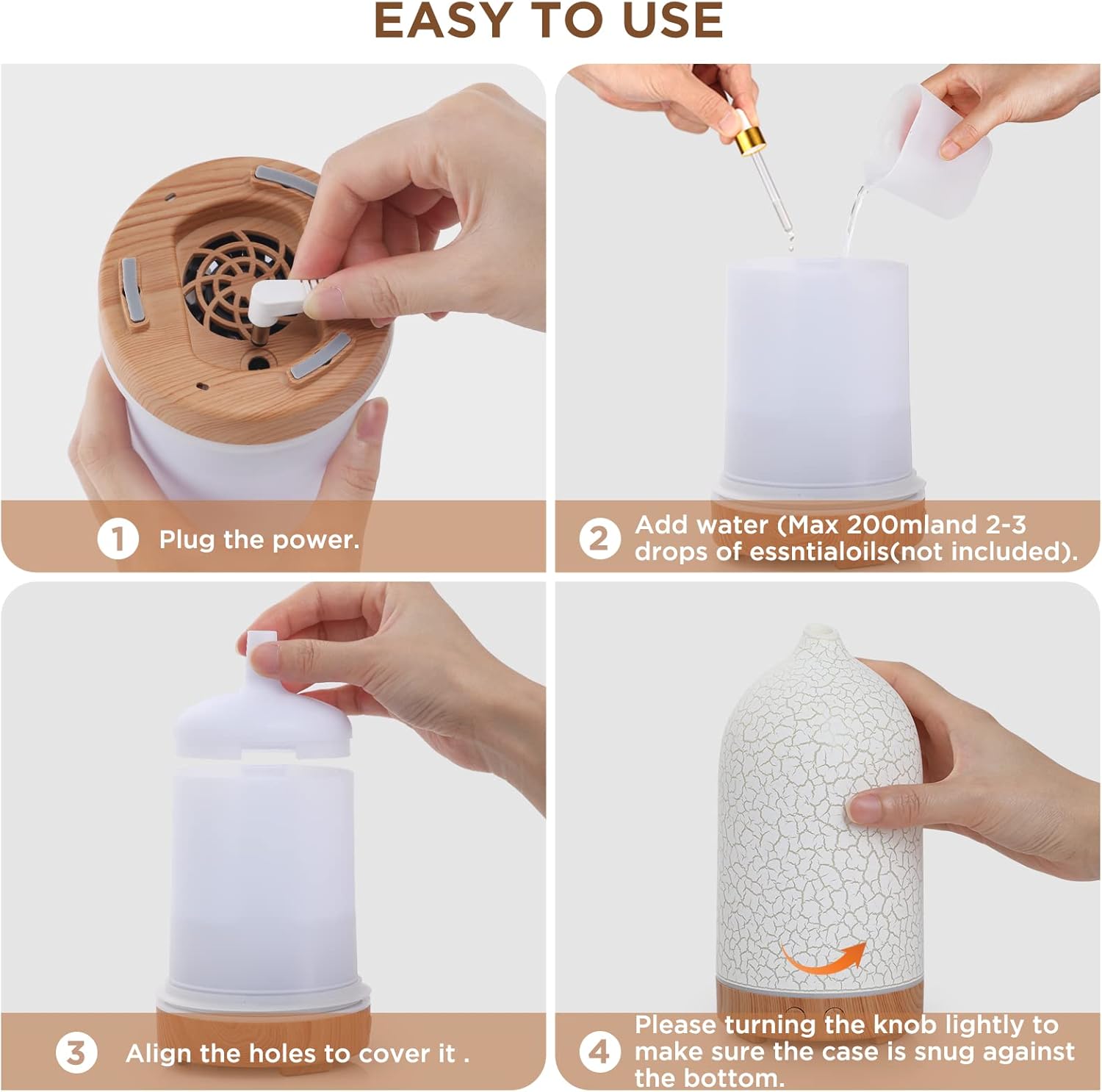 EASY TO USE

1 Plug the power.

2 Add water (Max 200mland 2-3 drops of essntialoils(not included).

3 Align the holes to cover it .

4 Please turning the knob lightly to make sure the case is snug against the bottom.