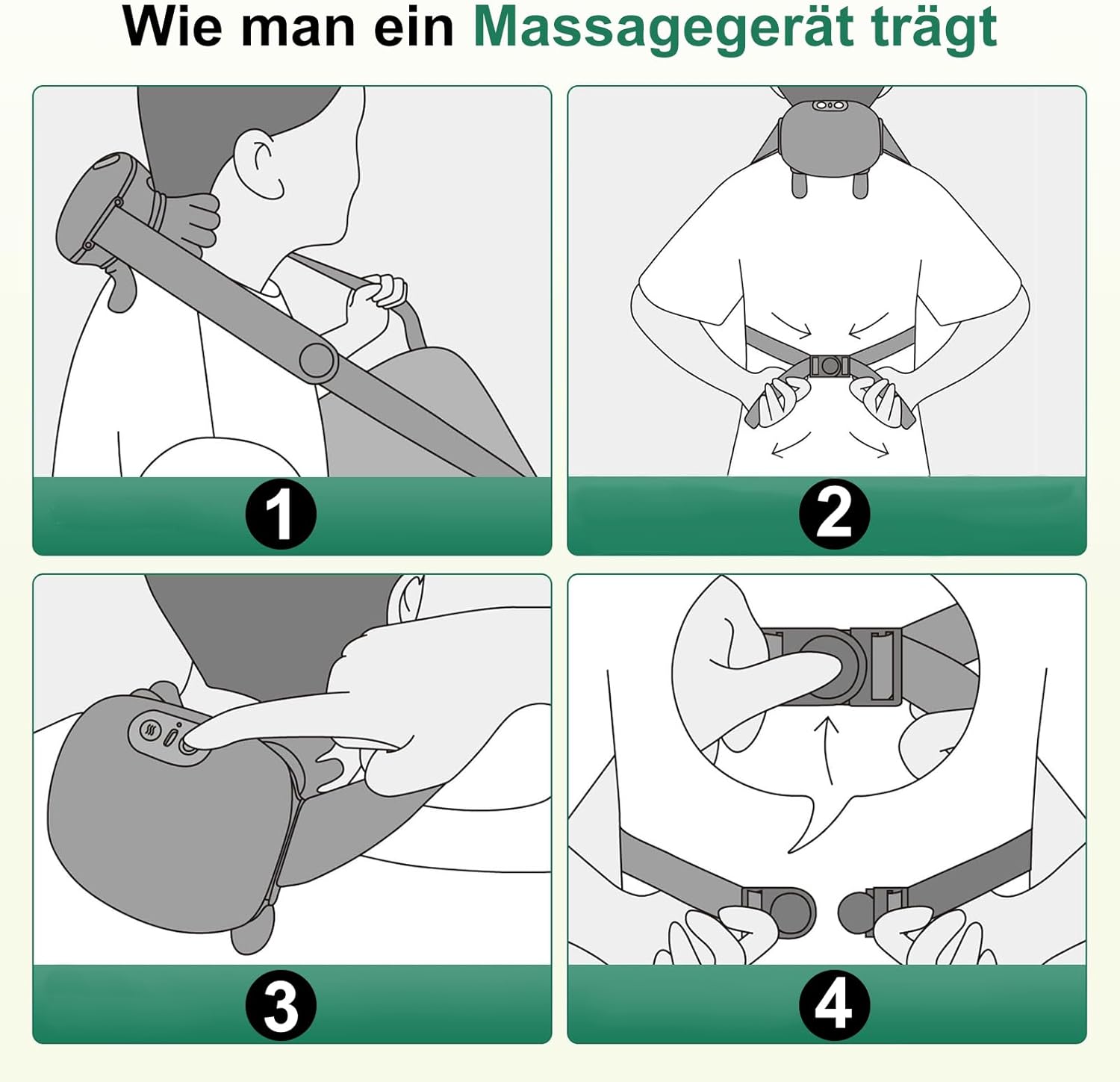 Wie man ein Massagegerät trägt

1

2

3

4