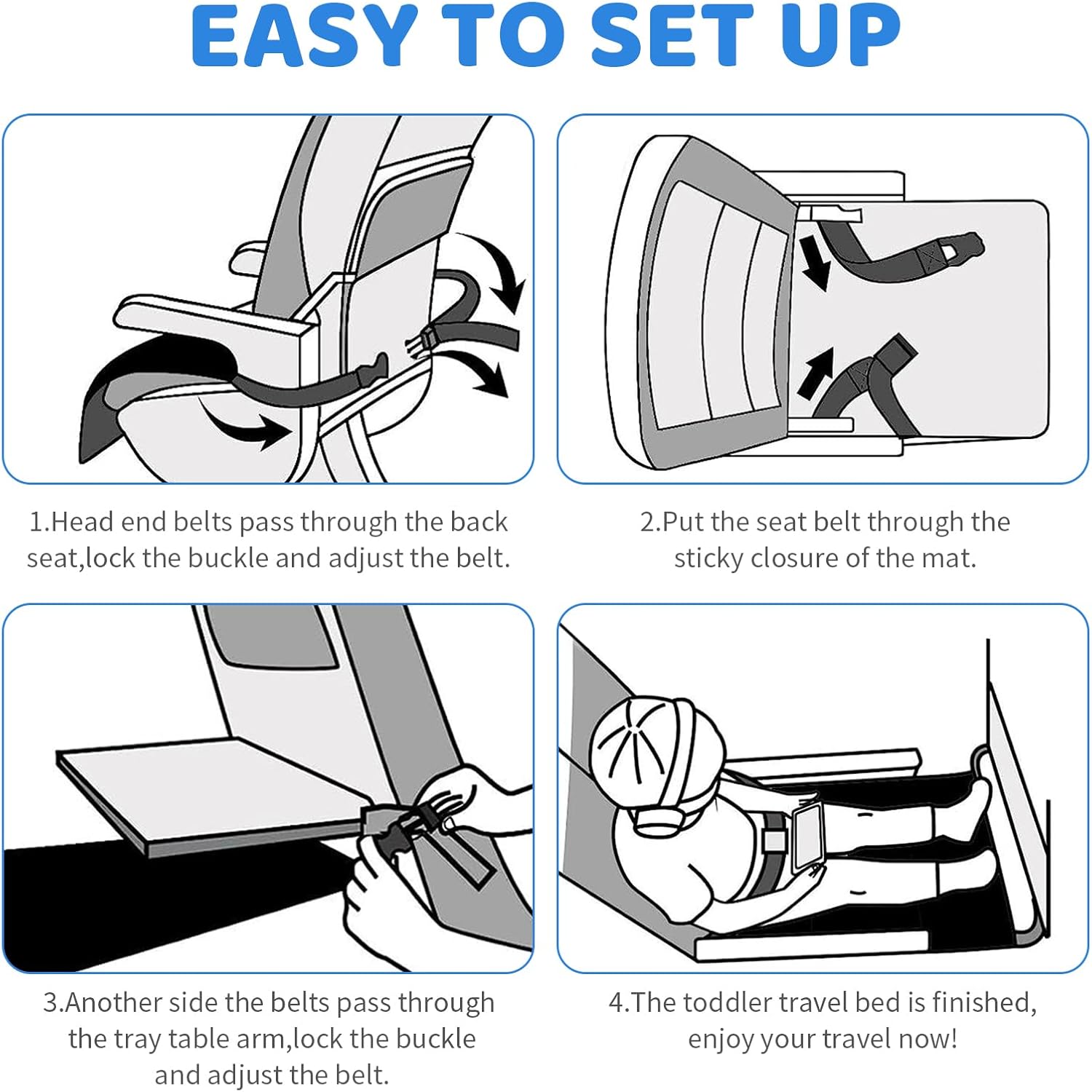 EASY TO SET UP

1.Head end belts pass through the back seat,lock the buckle and adjust the belt.

2.Put the seat belt through the sticky closure of the mat.

3.Another side the belts pass through the tray table arm,lock the buckle and adjust the belt.

4.The toddler travel bed is finished, enjoy your travel now!