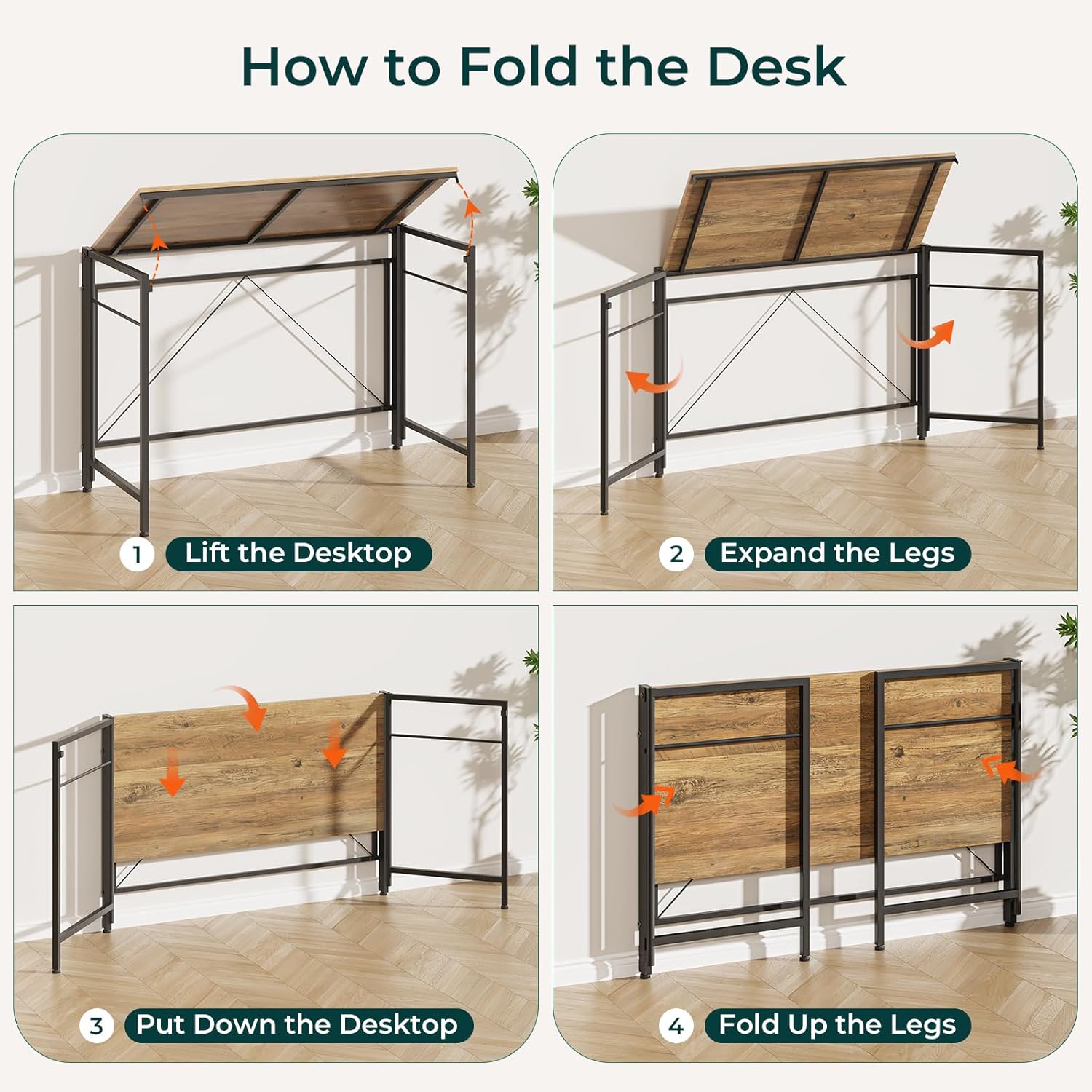 How to Fold the Desk

1 Lift the Desktop

2 Expand the Legs

3 Put Down the Desktop

4 Fold Up the Legs