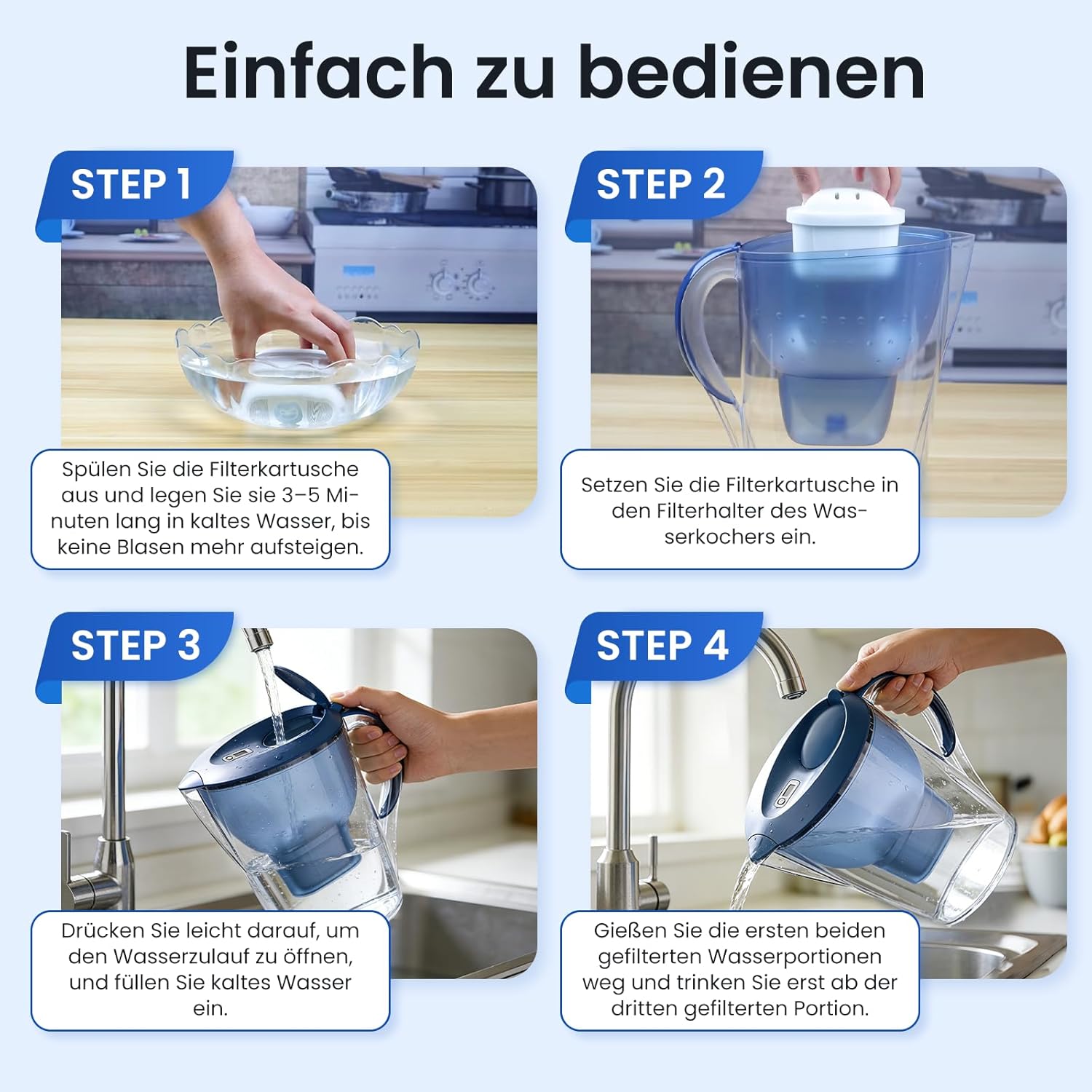 Einfach zu bedienen

STEP 1

Spülen Sie die Filterkartusche aus und legen Sie sie 3–5 Minuten lang in kaltes Wasser, bis keine Blasen mehr aufsteigen.

STEP 2

Setzen Sie die Filterkartusche in den Filterhalter des Wasserkochers ein.

STEP 3

Drücken Sie leicht darauf, um den Wasserzulauf zu öffnen, und füllen Sie kaltes Wasser ein.

STEP 4

Gießen Sie die ersten beiden gefilterten Wasserportionen weg und trinken Sie erst ab der dritten gefilterten Portion.