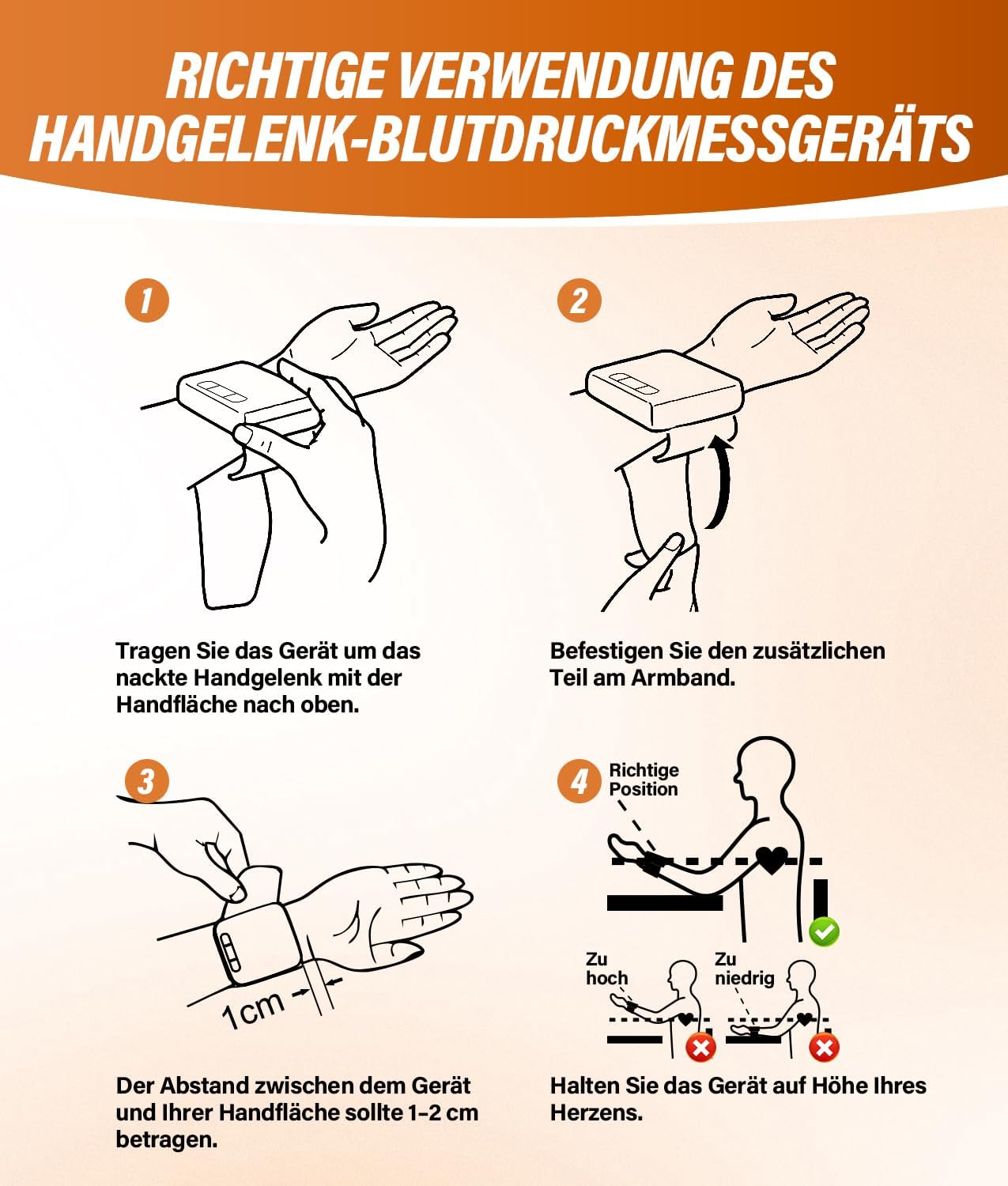 RICHTIGE VERWENDUNG DES HANDGELENK-BLUTDRUCKMESSGERÄTS

1

Tragen Sie das Gerät um das nackte Handgelenk mit der Handfläche nach oben.

2

Befestigen Sie den zusätzlichen Teil am Armband.

3

1cm

Der Abstand zwischen dem Gerät und Ihrer Handfläche sollte 1-2 cm betragen.

4

Richtige Position

Zu hoch

Zu niedrig

Halten Sie das Gerät auf Höhe Ihres Herzens.