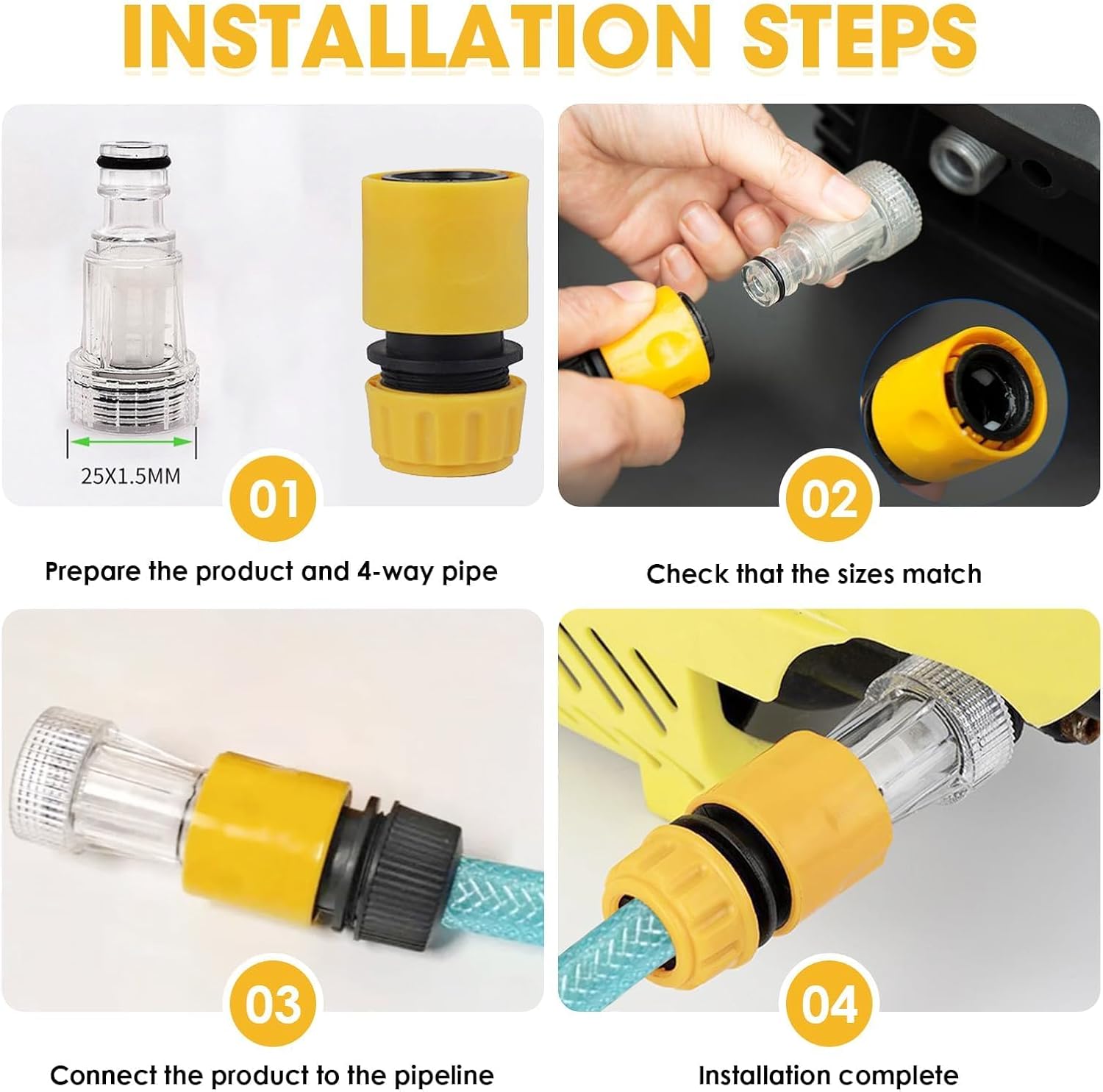 INSTALLATION STEPS

25X1.5MM

01

Prepare the product and 4-way pipe

02

Check that the sizes match

03

Connect the product to the pipeline

04

Installation complete