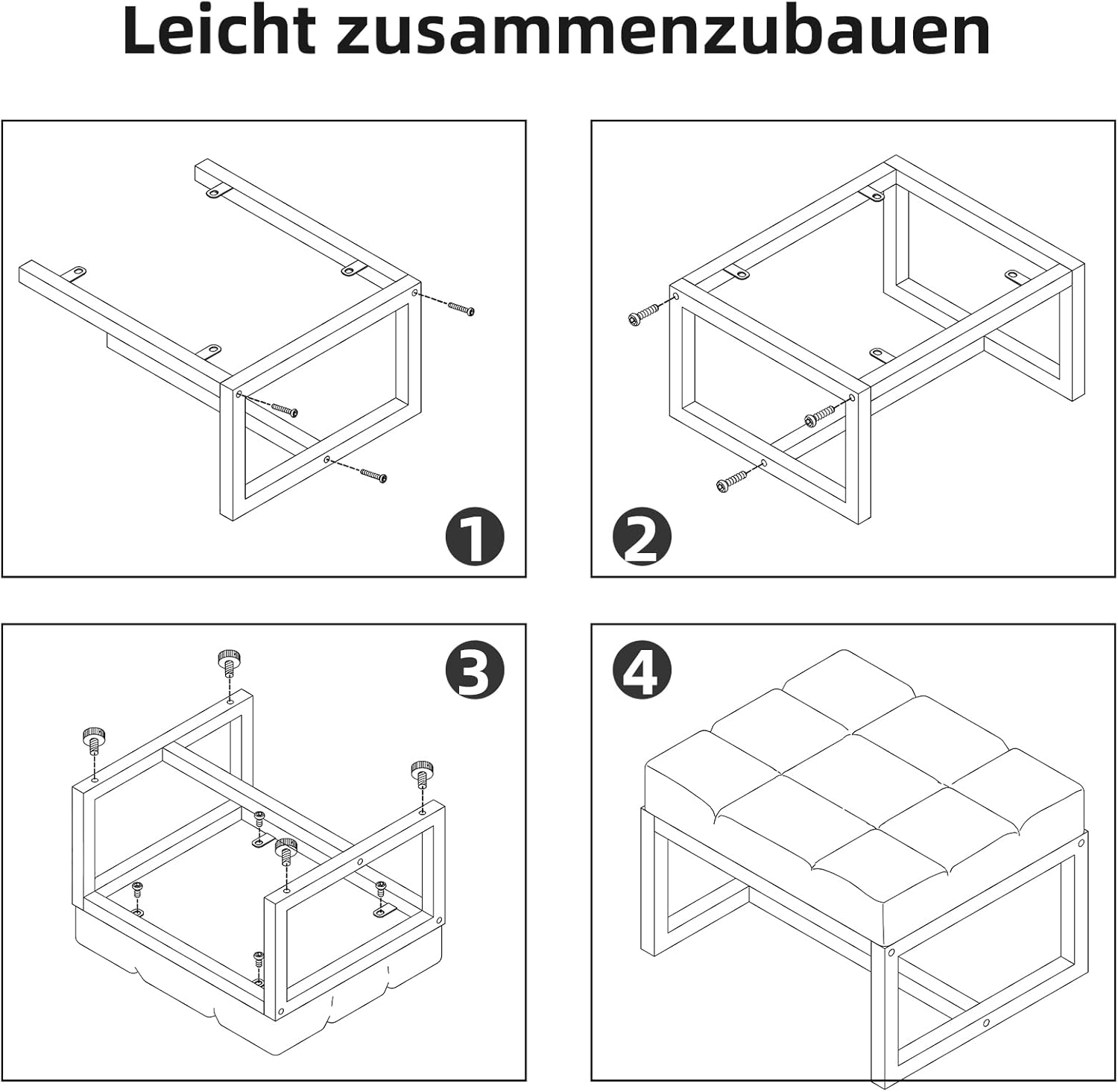 Leicht zusammenzubauen

1

2

3

4