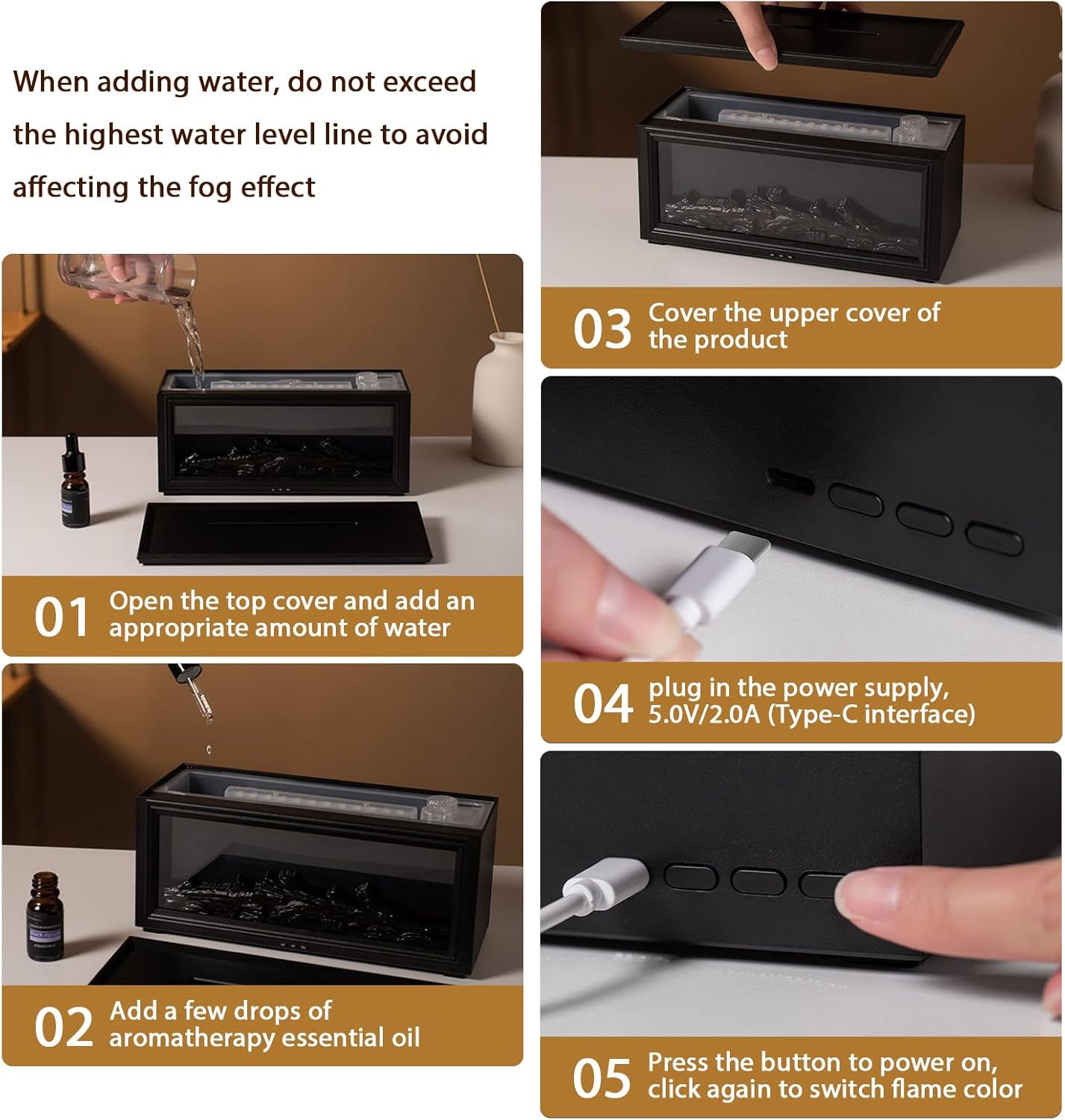 When adding water, do not exceed the highest water level line to avoid affecting the fog effect

01 Open the top cover and add an appropriate amount of water

02 Add a few drops of aromatherapy essential oil

03 Cover the upper cover of the product

04 plug in the power supply, 5.0V/2.0A (Type-C interface)

05 Press the button to power on, click again to switch flame color