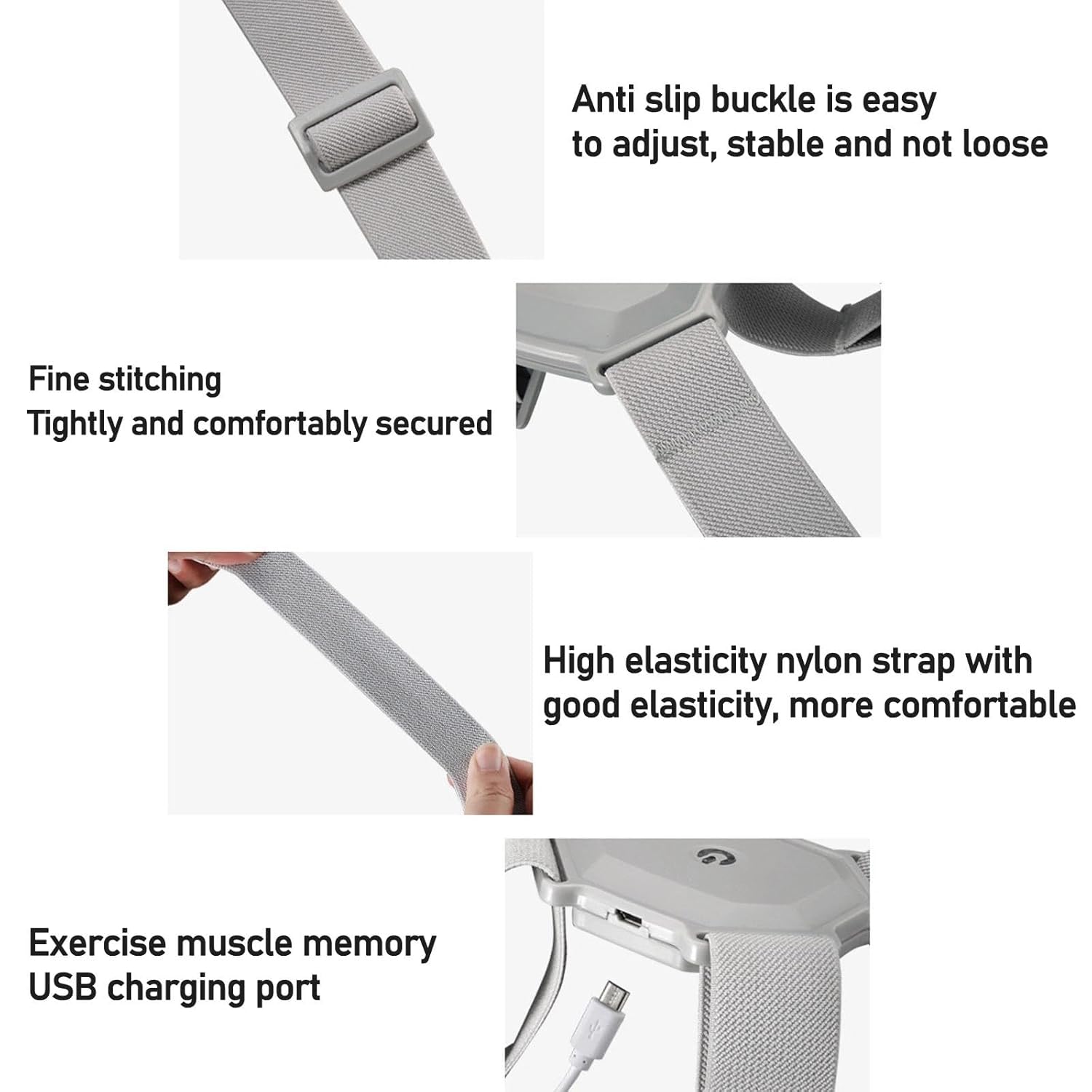 Anti slip buckle is easy
to adjust, stable and not loose

Fine stitching
Tightly and comfortably secured

High elasticity nylon strap with
good elasticity, more comfortable

Exercise muscle memory
USB charging port