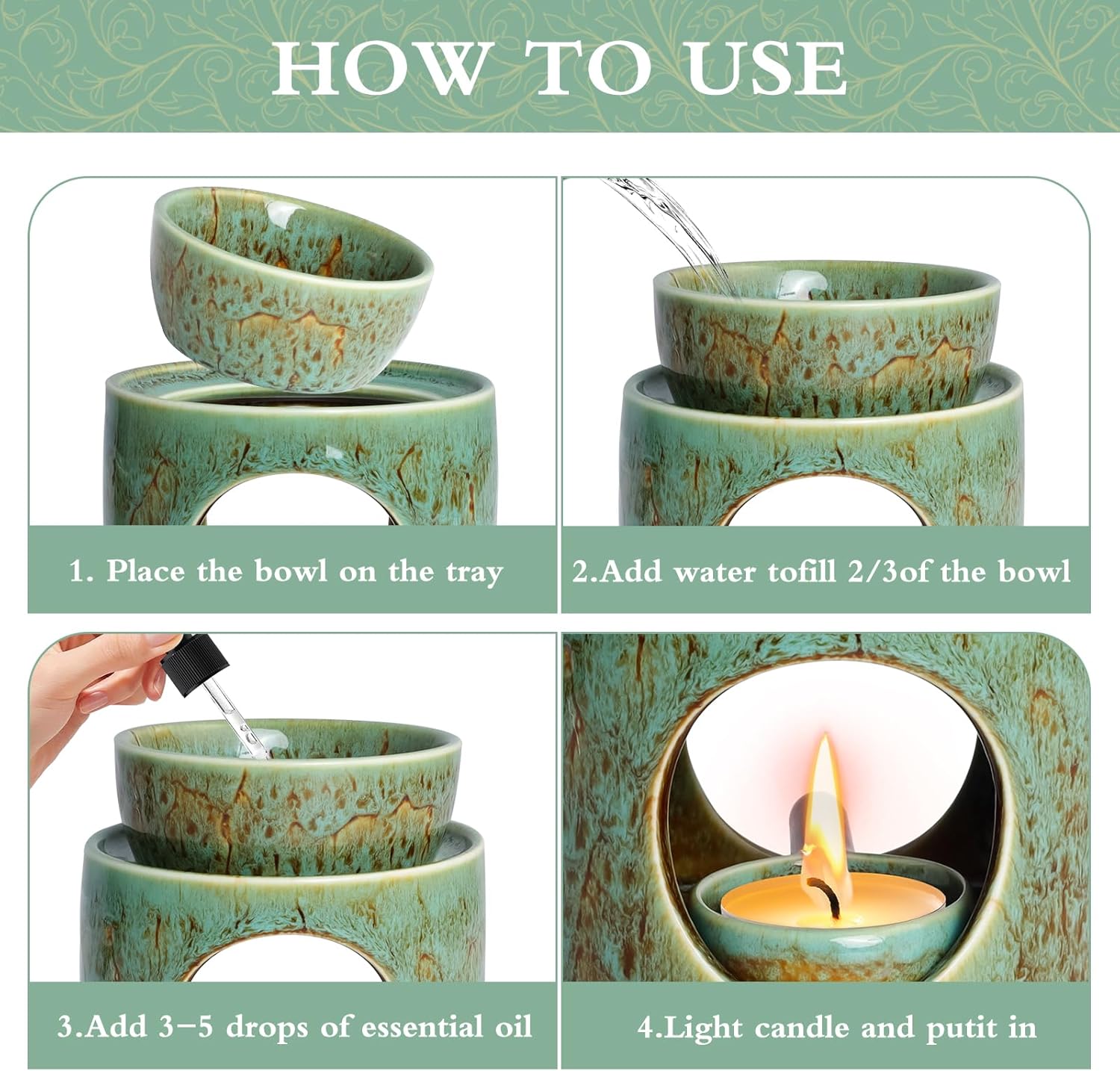 HOW TO USE

1. Place the bowl on the tray

2.Add water tofill 2/3of the bowl

3.Add 3–5 drops of essential oil

4.Light candle and putit in