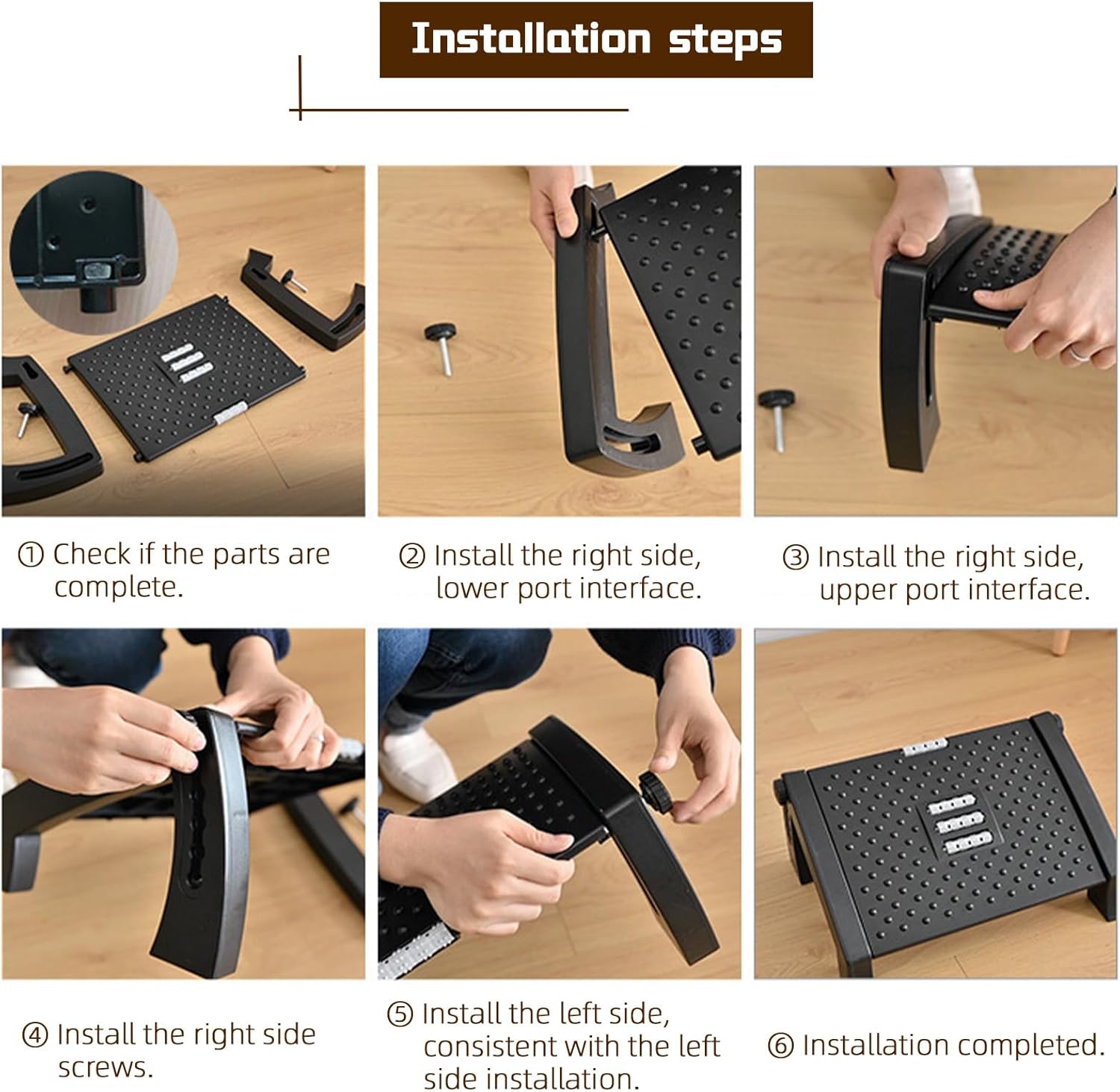 Installation steps

① Check if the parts are complete.

② Install the right side, lower port interface.

③ Install the right side, upper port interface.

④ Install the right side screws.

⑤ Install the left side, consistent with the left side installation.

⑥ Installation completed.