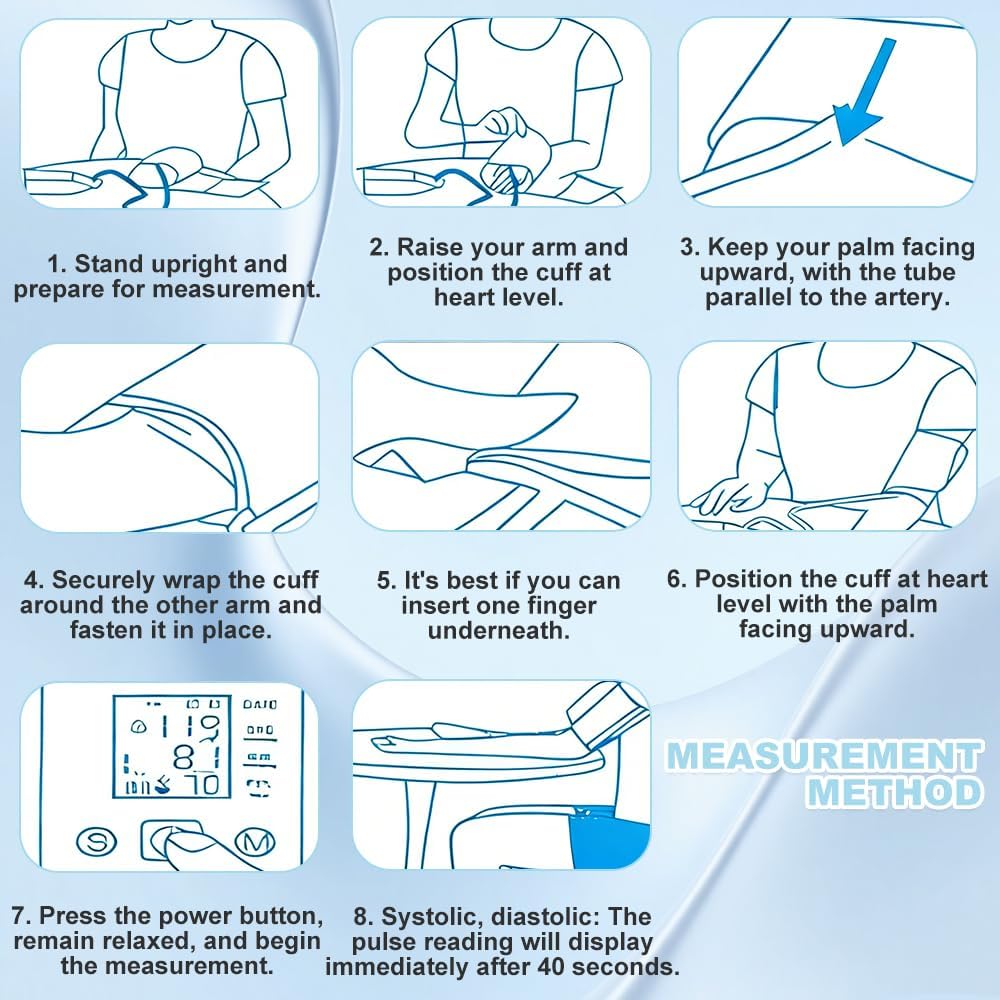 1. Stand upright and prepare for measurement.

2. Raise your arm and position the cuff at heart level.

3. Keep your palm facing upward, with the tube parallel to the artery.

4. Securely wrap the cuff around the other arm and fasten it in place.

5. It's best if you can insert one finger underneath.

6. Position the cuff at heart level with the palm facing upward.

119
81
70
S
M

MEASUREMENT METHOD

7. Press the power button, remain relaxed, and begin the measurement.

8. Systolic, diastolic: The pulse reading will display immediately after 40 seconds.