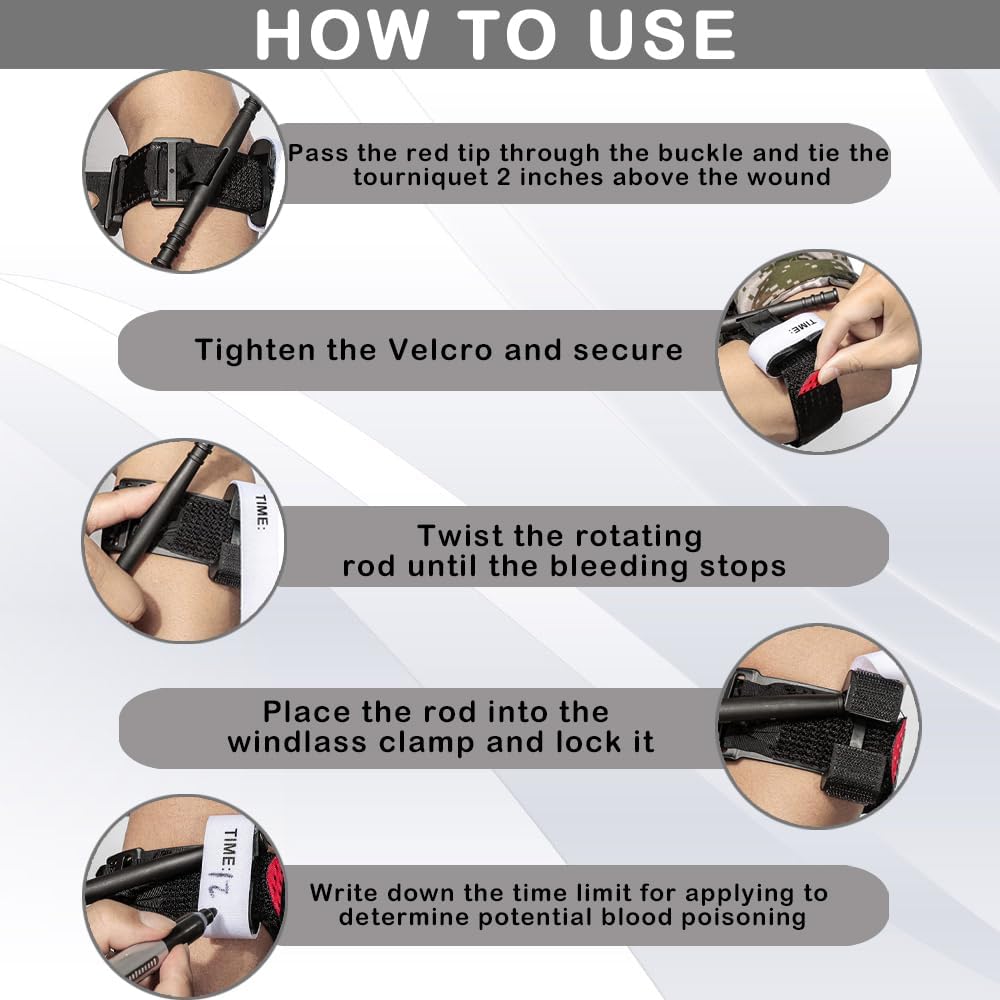 HOW TO USE

Pass the red tip through the buckle and tie the tourniquet 2 inches above the wound

Tighten the Velcro and secure

TIME:

TIME:

Twist the rotating rod until the bleeding stops

Place the rod into the windlass clamp and lock it

TIME: 12

Write down the time limit for applying to determine potential blood poisoning